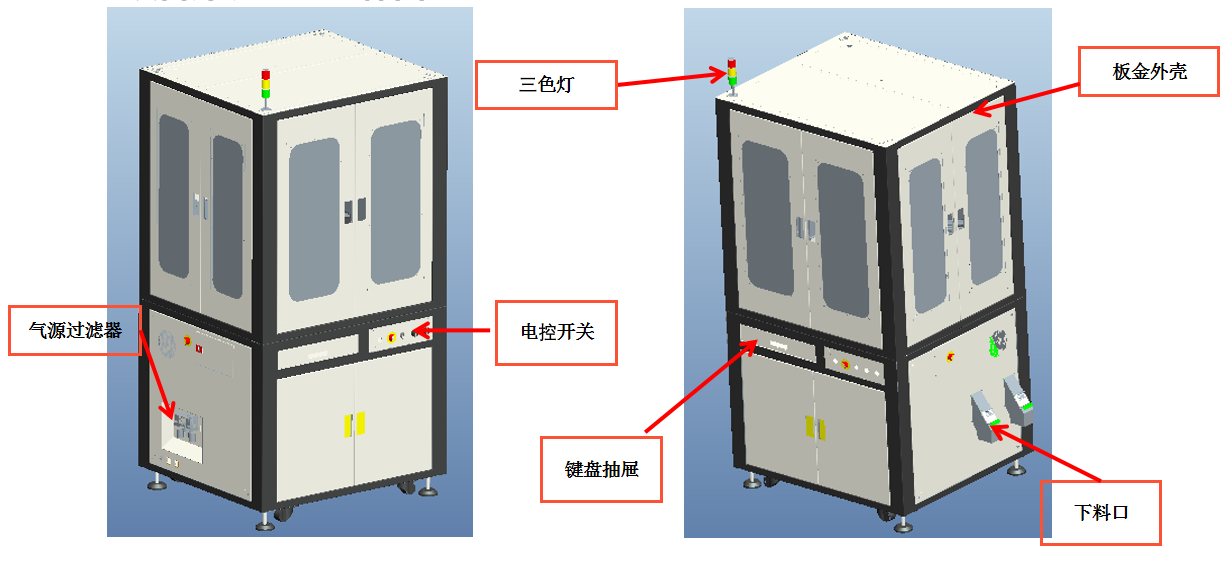 三色灯

板金外壳

气源过滤器

电控开关

键盘抽屉

下料口